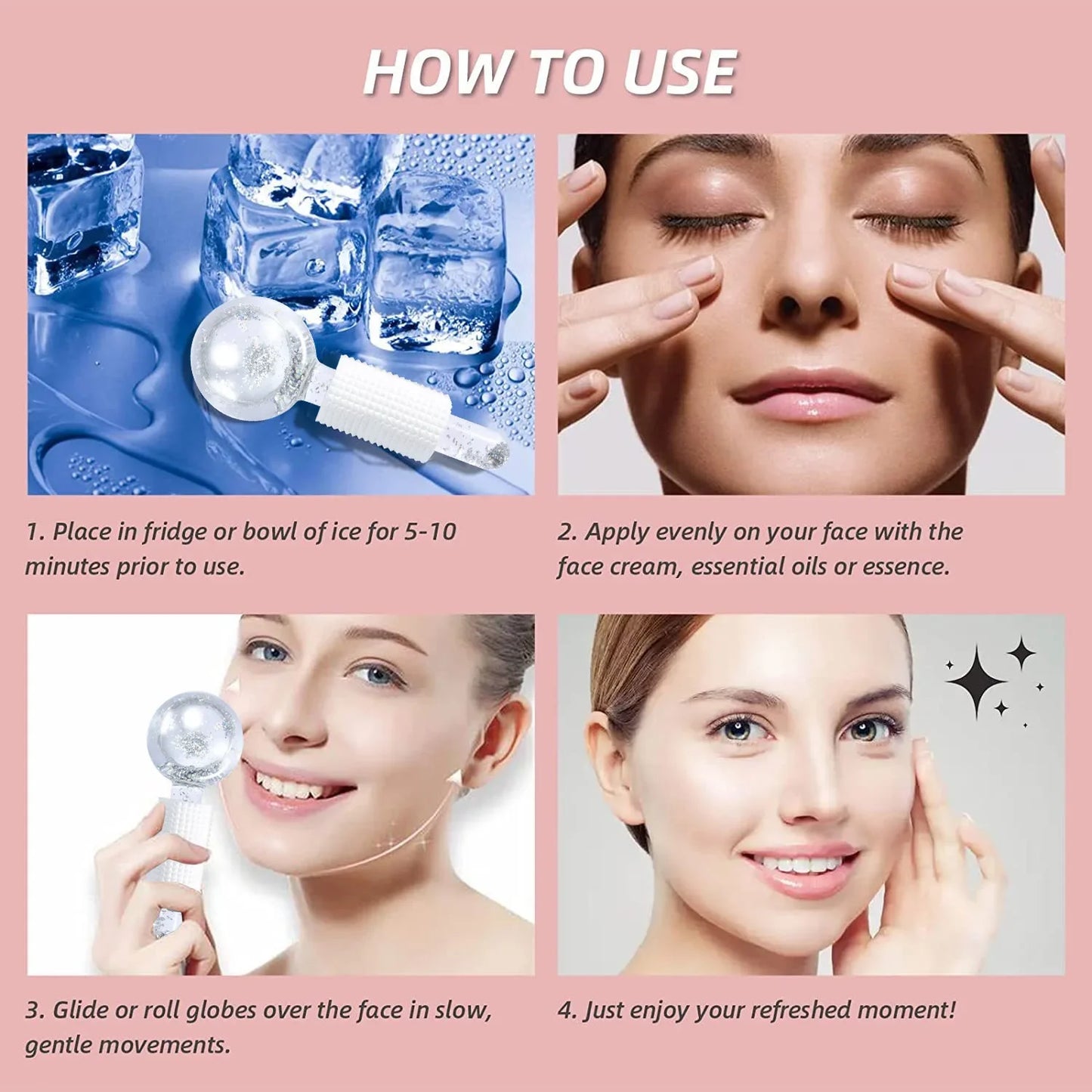 HOW TO USE

1. Place in fridge or bowl of ice for 5-10 minutes prior to use.

2. Apply evenly on your face with the face cream, essential oils or essence.

3. Glide or roll globes over the face in slow, gentle movements.

4. Just enjoy your refreshed moment!